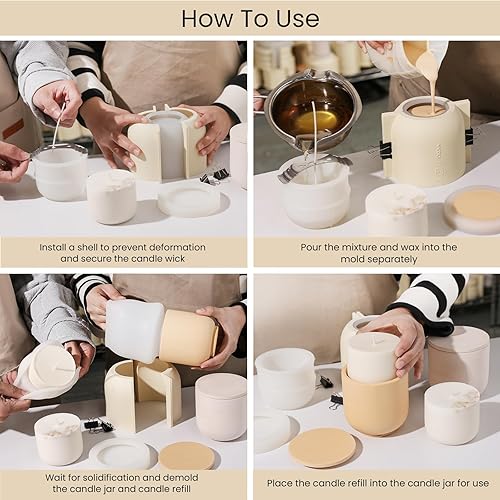 How To Use

Install a shell to prevent deformation and secure the candle wick

Pour the mixture and wax into the mold separately

Wait for solidification and demold the candle jar and candle refill

Place the candle refill into the candle jar for use