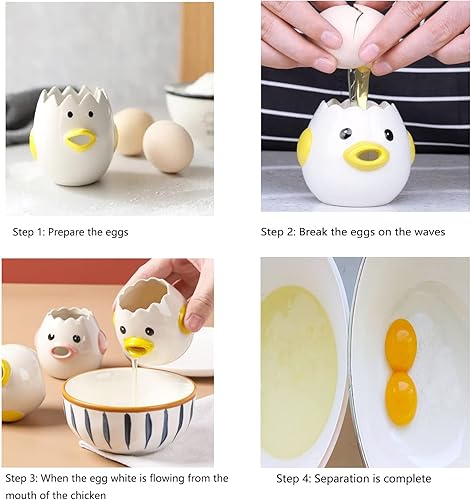 Step 1: Prepare the eggs

Step 2: Break the eggs on the waves

Step 3: When the egg white is flowing from the mouth of the chicken

Step 4: Separation is complete