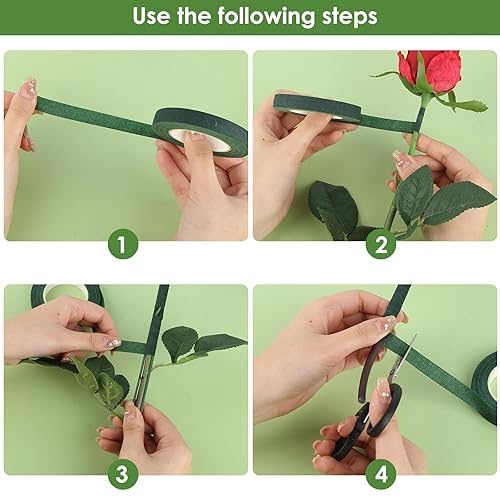 Use the following steps

1

2

3

4