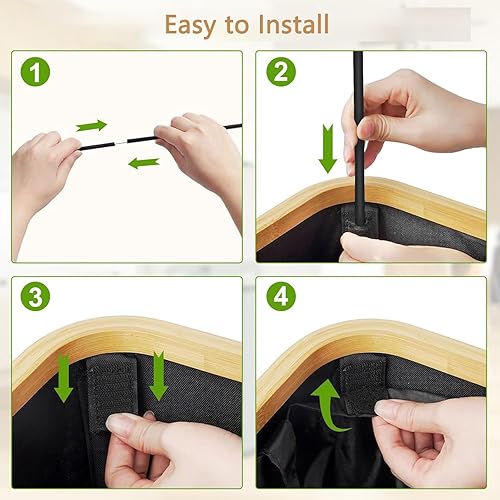 Easy to Install

1

2

3

4