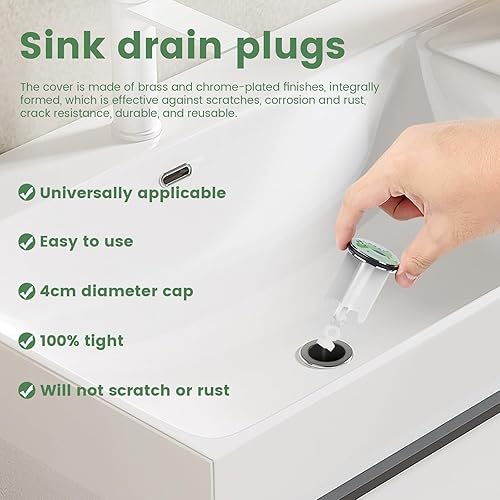 Sink drain plugs

The cover is made of brass and chrome-plated finishes, integrally formed, which is effective against scratches, corrosion and rust, crack resistance, durable, and reusable.

Universally applicable

Easy to use

4cm diameter cap

100% tight

Will not scratch or rust