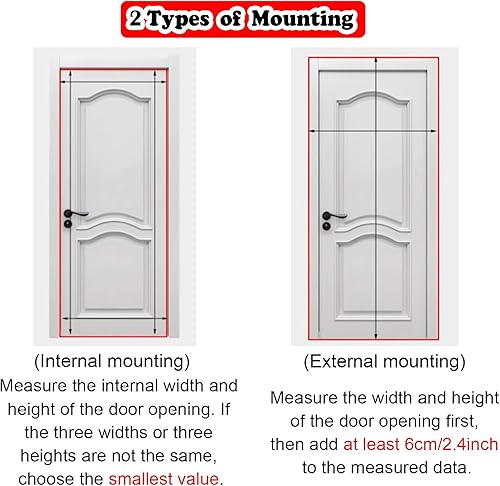 2 Types of Mounting

(Internal mounting)
Measure the internal width and height of the door opening. If the three widths or three heights are not the same, choose the smallest value.

(External mounting)
Measure the width and height of the door opening first, then add at least 6cm/2.4inch to the measured data.