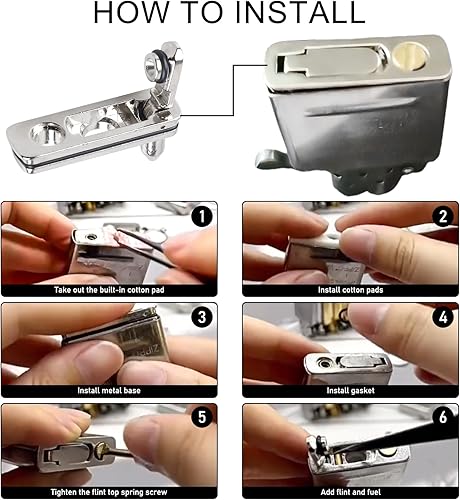 HOW TO INSTALL

1
Take out the built-in cotton pad

2
Install cotton pads

3
Install metal base

4
Install gasket

5
Tighten the flint top spring screw

6
Add flint and fuel