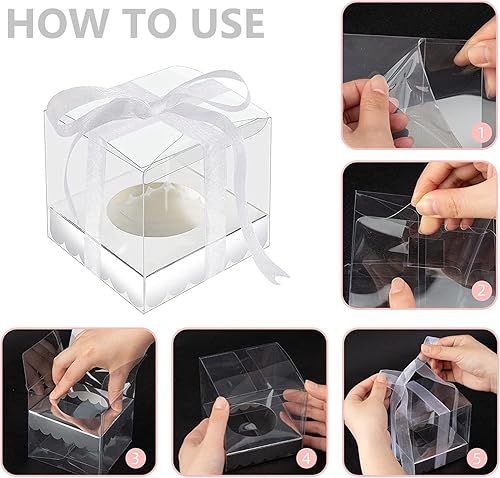 HOW TO USE

1

2

3

4

5