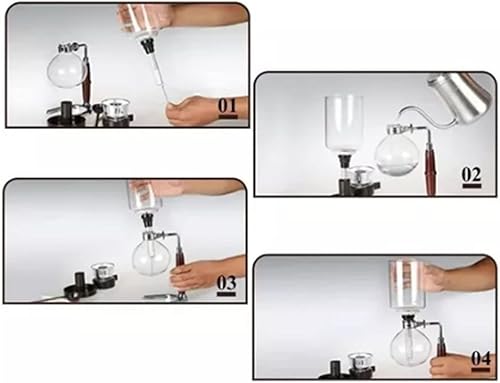 01

02

03

04