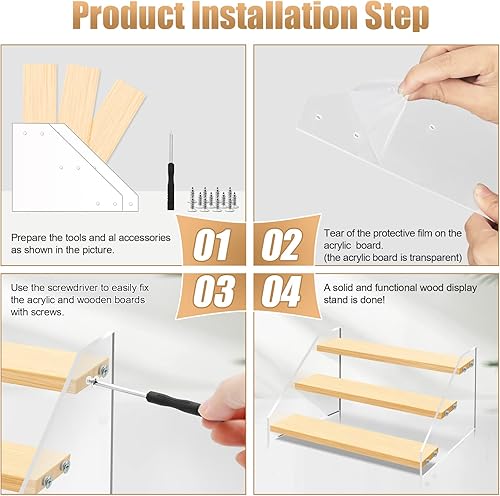 Product Installation Step

Prepare the tools and al accessories as shown in the picture.

01

02

Tear of the protective film on the acrylic board.
(the acrylic board is transparent)

Use the screwdriver to easily fix the acrylic and wooden boards with screws.

03

04

A solid and functional wood display stand is done!