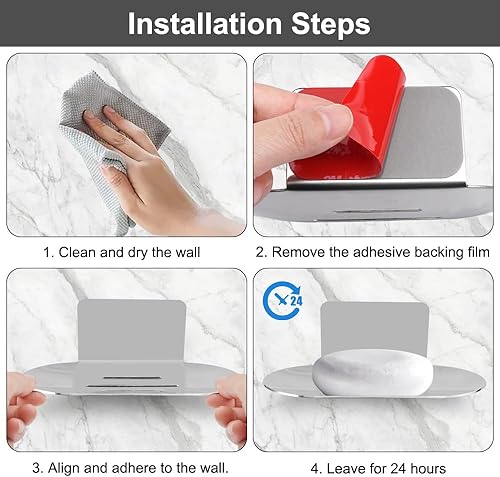 Installation Steps

1. Clean and dry the wall

2. Remove the adhesive backing film

3. Align and adhere to the wall.

24

4. Leave for 24 hours