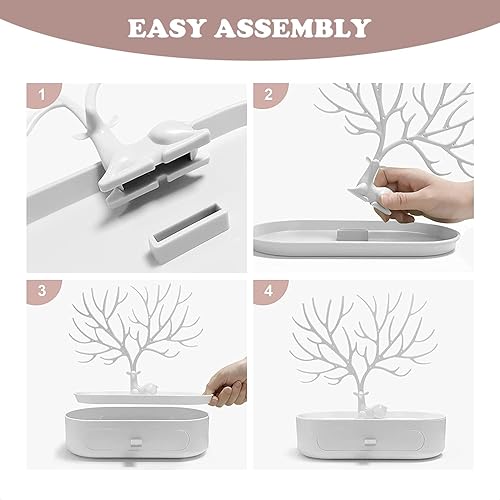 EASY ASSEMBLY

1

2

3

4