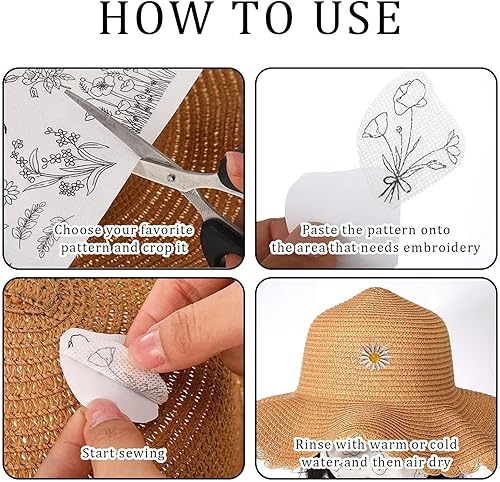 HOW TO USE

Choose your favorite pattern and crop it

Paste the pattern onto the area that needs embroidery

Start sewing

Rinse with warm or cold water and then air dry