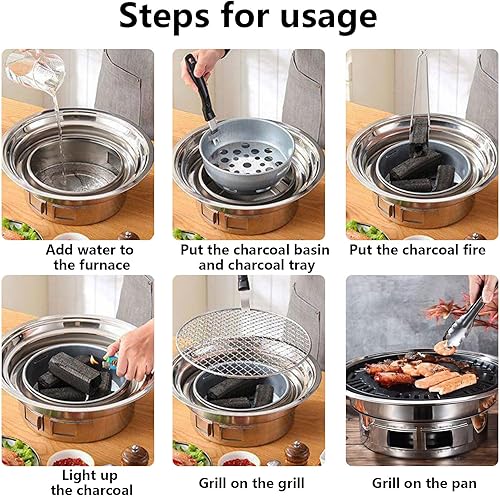 Steps for usage

Add water to the furnace

Put the charcoal basin and charcoal tray

Put the charcoal fire

Light up the charcoal

Grill on the grill

Grill on the pan