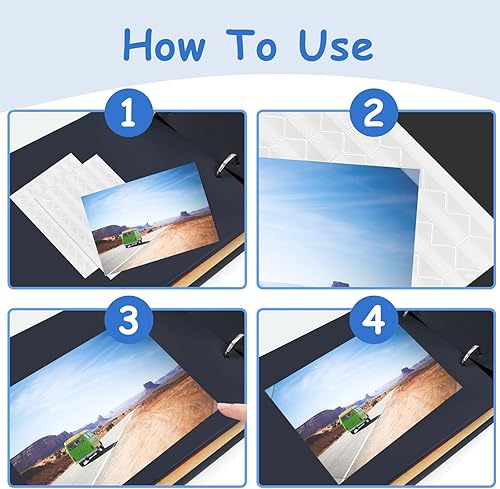 How To Use

1

2

3

4