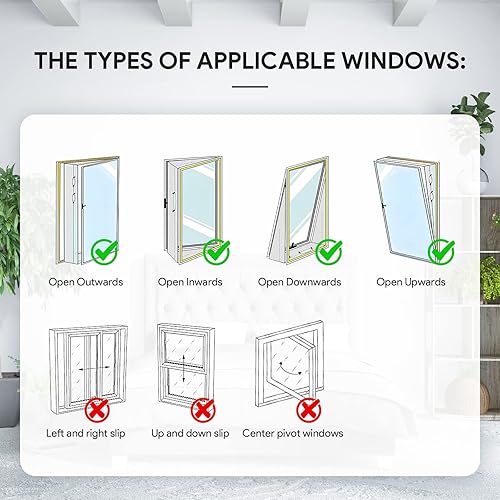 THE TYPES OF APPLICABLE WINDOWS:

Open Outwards

Open Inwards

Open Downwards

Open Upwards

Left and right slip

Up and down slip

Center pivot windows