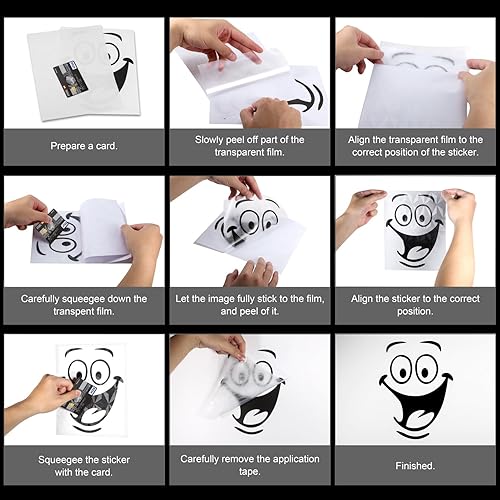 Prepare a card.

Slowly peel off part of the transparent film.

Align the transparent film to the correct position of the sticker.

Carefully squeegee down the transpent film.

Let the image fully stick to the film, and peel of it.

Align the sticker to the correct position.

Squeegee the sticker with the card.

Carefully remove the application tape.

Finished.