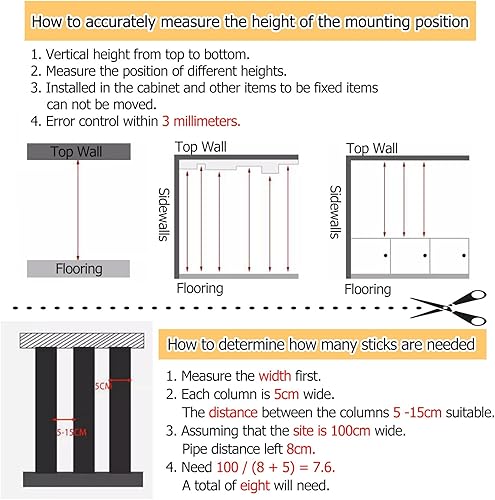 How to accurately measure the height of the mounting position

1. Vertical height from top to bottom.
2. Measure the position of different heights.
3. Installed in the cabinet and other items to be fixed items can not be moved.
4. Error control within 3 millimeters.

Top Wall

Flooring

Top Wall

Sidewalls

Flooring

Top Wall

Sidewalls

Flooring

5CM

5-15CM

How to determine how many sticks are needed

1. Measure the width first.
2. Each column is 5cm wide.
The distance between the columns 5 -15cm suitable.
3. Assuming that the site is 100cm wide.
Pipe distance left 8cm.
4. Need 100 / (8 + 5) = 7.6.
A total of eight will need.