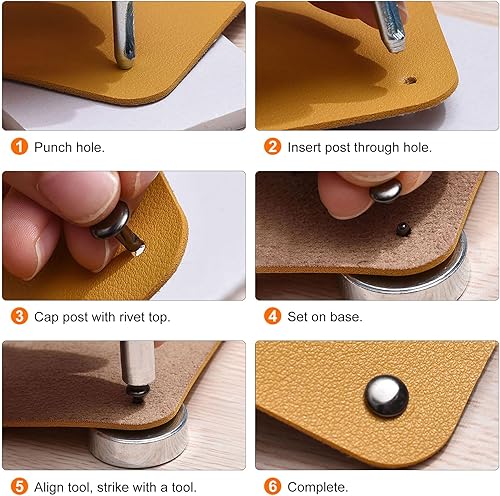 1 Punch hole.

2 Insert post through hole.

3 Cap post with rivet top.

4 Set on base.

5 Align tool, strike with a tool.

6 Complete.