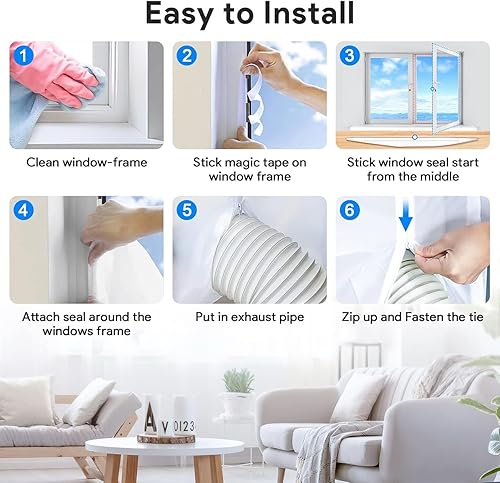 Easy to Install

1
Clean window-frame

2
Stick magic tape on window frame

3
Stick window seal start from the middle

4
Attach seal around the windows frame

5
Put in exhaust pipe

6
Zip up and Fasten the tie

A V 0123