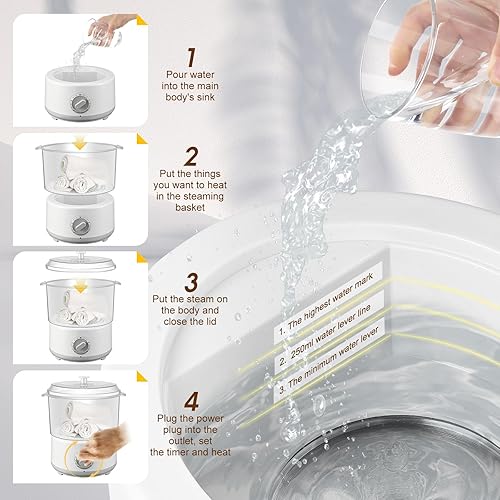 1
Pour water into the main body's sink

2
Put the things you want to heat in the steaming basket

3
Put the steam on the body and close the lid

4
Plug the power plug into the outlet, set the timer and heat

1. The highest water mark
2. 250ml water lever line
3. The minimum water lever