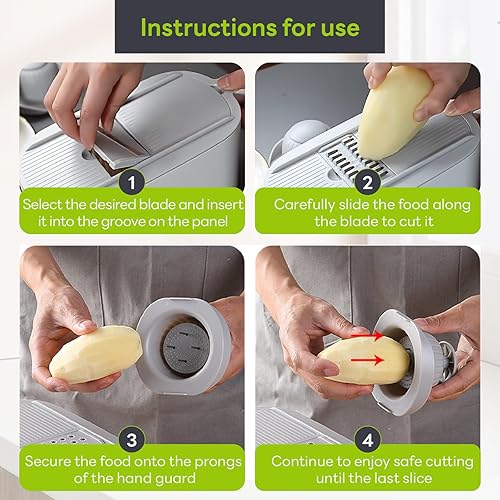 Instructions for use

1
Select the desired blade and insert it into the groove on the panel

2
Carefully slide the food along the blade to cut it

3
Secure the food onto the prongs of the hand guard

4
Continue to enjoy safe cutting until the last slice