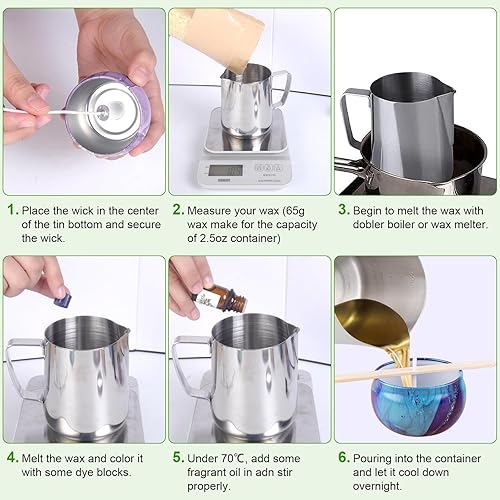 1. Place the wick in the center of the tin bottom and secure the wick.

2. Measure your wax (65g wax make for the capacity of 2.5oz container)

3. Begin to melt the wax with dobler boiler or wax melter.

4. Melt the wax and color it with some dye blocks.

5. Under 70℃, add some fragrant oil in adn stir properly.

6. Pouring into the container and let it cool down overnight.