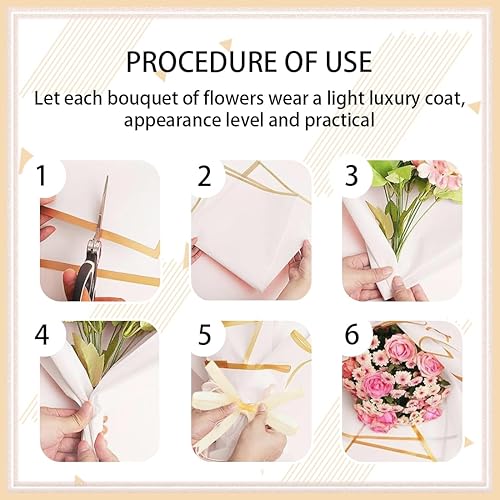 PROCEDURE OF USE

Let each bouquet of flowers wear a light luxury coat, appearance level and practical

1

2

3

4

5

6