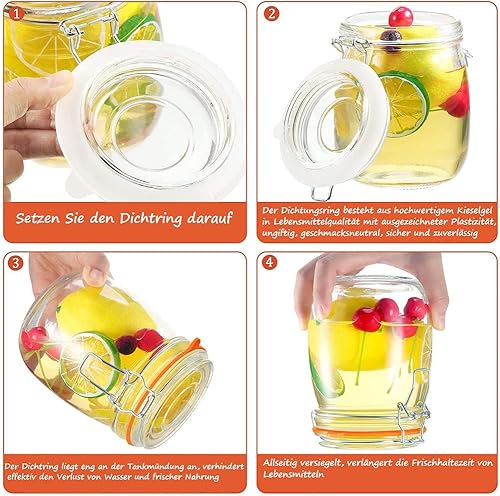 1

Setzen Sie den Dichtring darauf

2

Der Dichtungsring besteht aus hochwertigem Kieselgel in Lebensmittelqualität mit ausgezeichneter Plastizität, ungiftig, geschmacksneutral, sicher und zuverlässig

3

Der Dichtring liegt eng an der Tankmündung an, verhindert effektiv den Verlust von Wasser und frischer Nahrung

4

Allseitig versiegelt, verlängert die Frischhaltezeit von Lebensmitteln