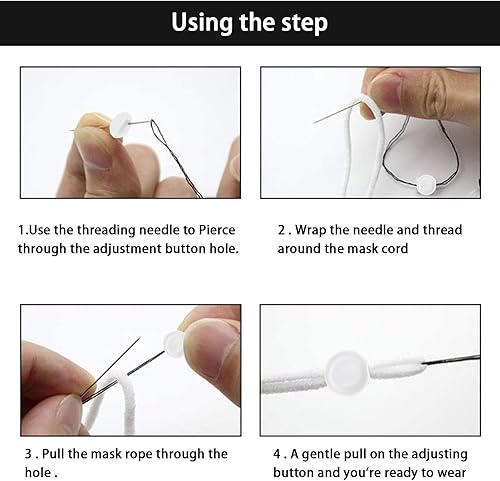 Using the step

1.Use the threading needle to Pierce through the adjustment button hole.

2 . Wrap the needle and thread around the mask cord

3 . Pull the mask rope through the hole .

4 . A gentle pull on the adjusting button and you're ready to wear