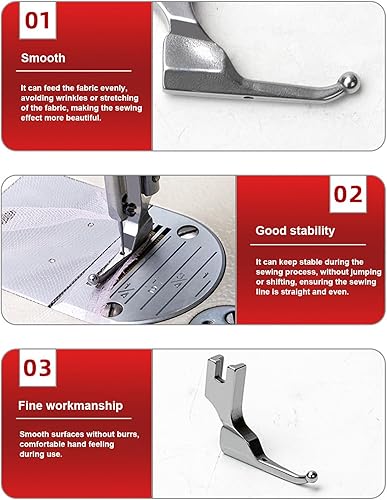 01

Smooth

It can feed the fabric evenly, avoiding wrinkles or stretching of the fabric, making the sewing effect more beautiful.

02

Good stability

It can keep stable during the sewing process, without jumping or shifting, ensuring the sewing line is straight and even.

03

Fine workmanship

Smooth surfaces without burrs, comfortable hand feeling during use.