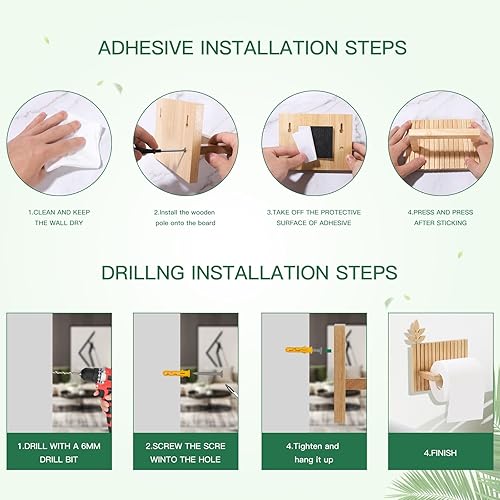 ADHESIVE INSTALLATION STEPS

1.CLEAN AND KEEP THE WALL DRY

2.Install the wooden pole onto the board

3.TAKE OFF THE PROTECTIVE SURFACE OF ADHESIVE

4.PRESS AND PRESS AFTER STICKING

DRILLNG INSTALLATION STEPS

1.DRILL WITH A 6MM DRILL BIT

2.SCREW THE SCRE WINTO THE HOLE

4.Tighten and hang it up

4.FINISH