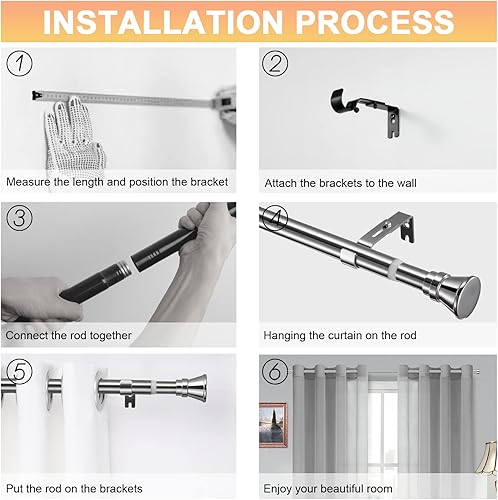 INSTALLATION PROCESS

1

Measure the length and position the bracket

2

Attach the brackets to the wall

3

Connect the rod together

4

Hanging the curtain on the rod

5

Put the rod on the brackets

6

Enjoy your beautiful room