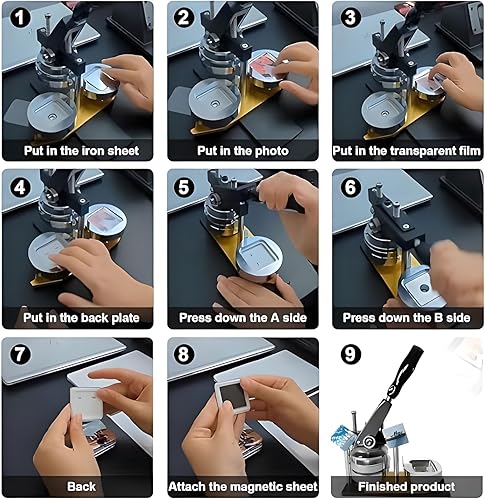 1
Put in the iron sheet

2
Put in the photo

3
Put in the transparent film

4
Put in the back plate

5
Press down the A side

6
Press down the B side

7
Back

8
Attach the magnetic sheet

9
Finished product