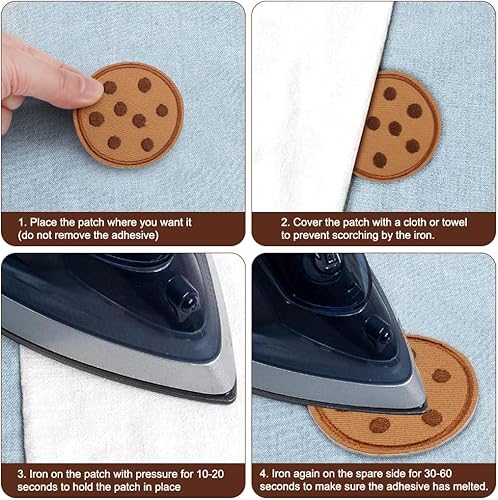 1. Place the patch where you want it (do not remove the adhesive)

2. Cover the patch with a cloth or towel to prevent scorching by the iron.

3. Iron on the patch with pressure for 10-20 seconds to hold the patch in place

4. Iron again on the spare side for 30-60 seconds to make sure the adhesive has melted.