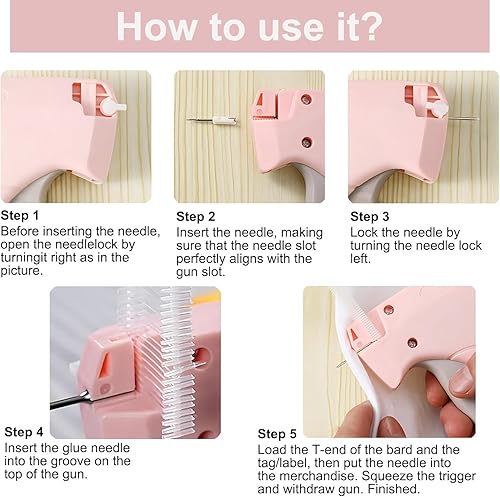 How to use it?

Step 1
Before inserting the needle, open the needlelock by turningit right as in the picture.

Step 2
Insert the needle, making sure that the needle slot perfectly aligns with the gun slot.

Step 3
Lock the needle by turning the needle lock left.

Step 4
Insert the glue needle into the groove on the top of the gun.

Step 5
Load the T-end of the bard and the tag/label, then put the needle into the merchandise. Squeeze the trigger and withdraw gun. Finished.