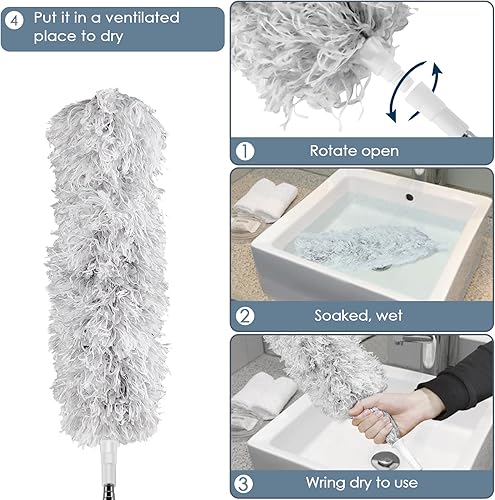 4 Put it in a ventilated place to dry

1 Rotate open

2 Soaked, wet

3 Wring dry to use