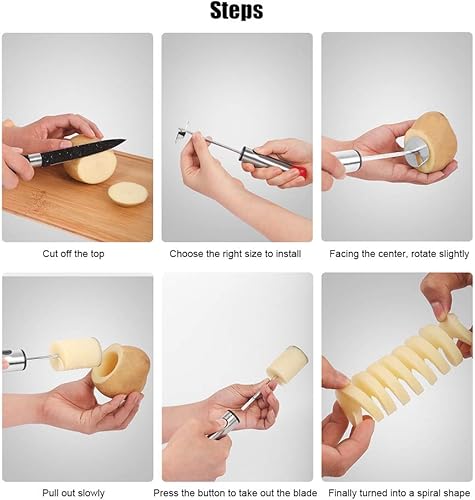 Steps

Cut off the top

Choose the right size to install

Facing the center, rotate slightly

Pull out slowly

Press the button to take out the blade

Finally turned into a spiral shape