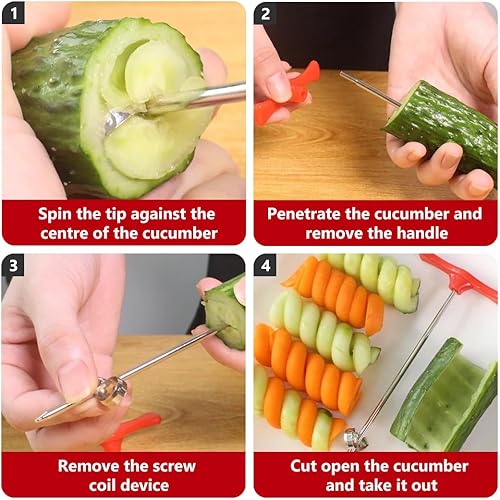 1

Spin the tip against the centre of the cucumber

2

Penetrate the cucumber and remove the handle

3

Remove the screw coil device

4

Cut open the cucumber and take it out