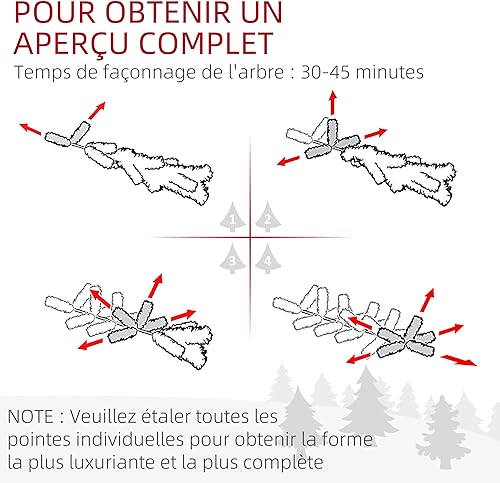 POUR OBTENIR UN APERÇU COMPLET

Temps de façonnage de l'arbre : 30-45 minutes

1
2
3
4

NOTE : Veuillez étaler toutes les pointes individuelles pour obtenir la forme la plus luxuriante et la plus complète