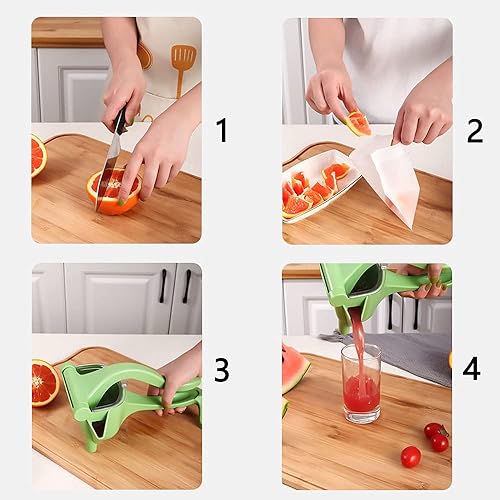 1

2

3

4