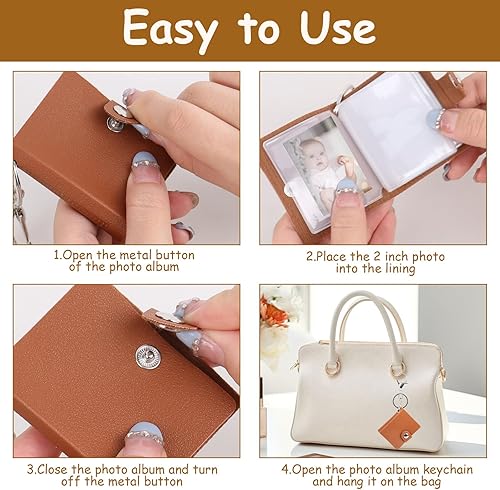 Easy to Use

1.Open the metal button of the photo album

2.Place the 2 inch photo into the lining

3.Close the photo album and turn off the metal button

4.Open the photo album keychain and hang it on the bag