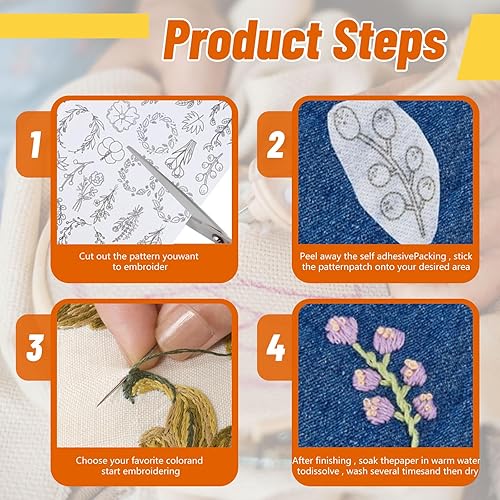 Product Steps

1

Cut out the pattern youwant to embroider

2

Peel away the self adhesivePacking , stick the patternpatch onto your desired area

3

Choose your favorite colorand start embroidering

4

After finishing , soak thepaper in warm water todissolve , wash several timesand then dry