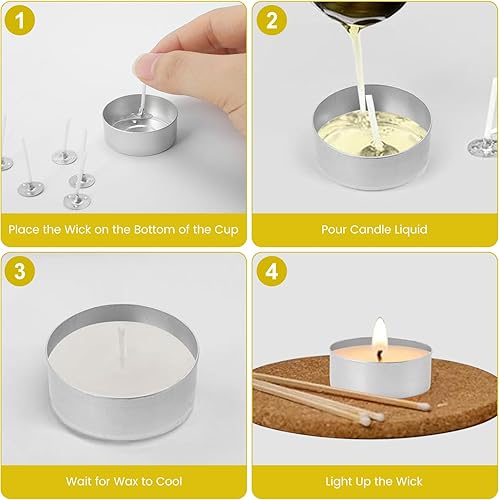 1

Place the Wick on the Bottom of the Cup

2

Pour Candle Liquid

3

Wait for Wax to Cool

4

Light Up the Wick