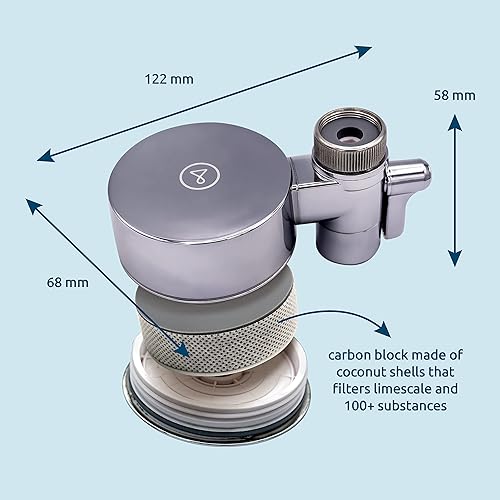 122 mm

58 mm

68 mm

carbon block made of coconut shells that filters limescale and 100+ substances