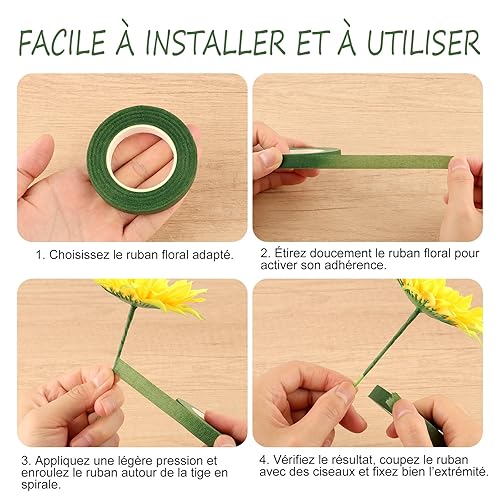 FACILE À INSTALLER ET À UTILISER

1. Choisissez le ruban floral adapté.

2. Étirez doucement le ruban floral pour activer son adhérence.

3. Appliquez une légère pression et enroulez le ruban autour de la tige en spirale.

4. Vérifiez le résultat, coupez le ruban avec des ciseaux et fixez bien l'extrémité.