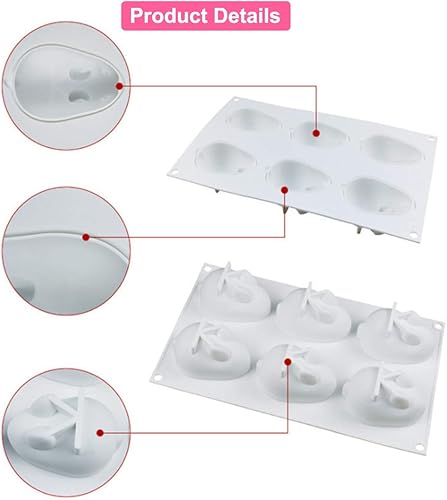 Product Details