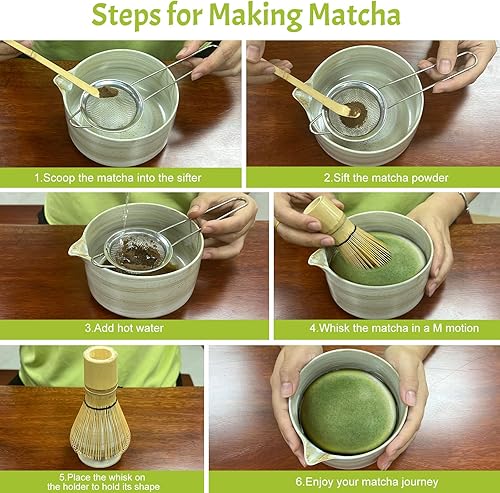 Steps for Making Matcha

1.Scoop the matcha into the sifter

2.Sift the matcha powder

3.Add hot water

4.Whisk the matcha in a M motion

5.Place the whisk on the holder to hold its shape

6.Enjoy your matcha journey