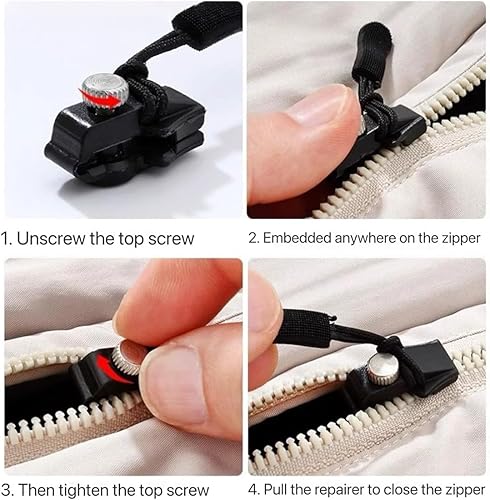 1. Unscrew the top screw

2. Embedded anywhere on the zipper

3. Then tighten the top screw

4. Pull the repairer to close the zipper