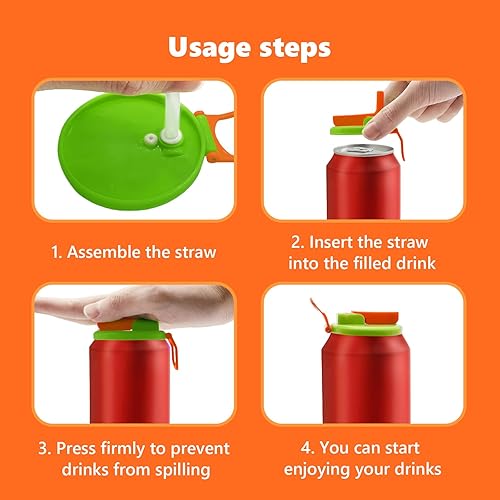 Usage steps

1. Assemble the straw

2. Insert the straw into the filled drink

3. Press firmly to prevent drinks from spilling

4. You can start enjoying your drinks