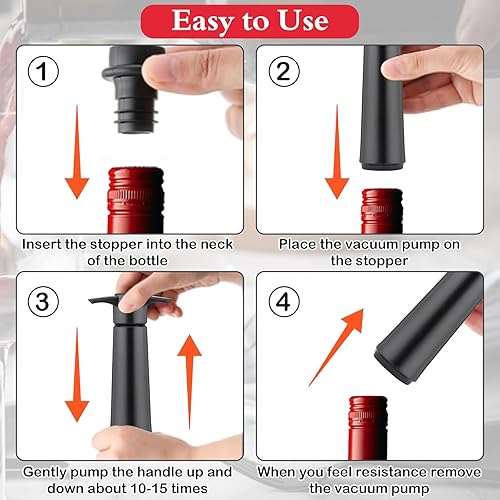 Easy to Use

1

Insert the stopper into the neck of the bottle

2

Place the vacuum pump on the stopper

3

Gently pump the handle up and down about 10-15 times

4

When you feel resistance remove the vacuum pump