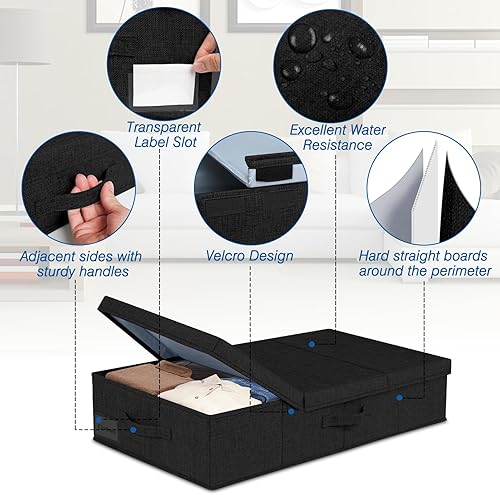 Transparent Label Slot

Excellent Water Resistance

Adjacent sides with sturdy handles

Velcro Design

Hard straight boards around the perimeter