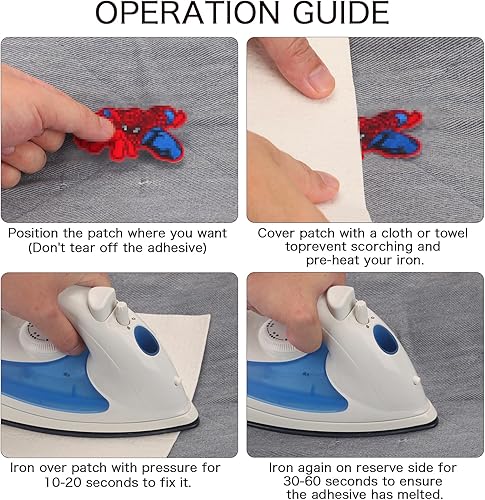 OPERATION GUIDE

Position the patch where you want (Don't tear off the adhesive)

Cover patch with a cloth or towel toprevent scorching and pre-heat your iron.

Iron over patch with pressure for 10-20 seconds to fix it.

Iron again on reserve side for 30-60 seconds to ensure the adhesive has melted.