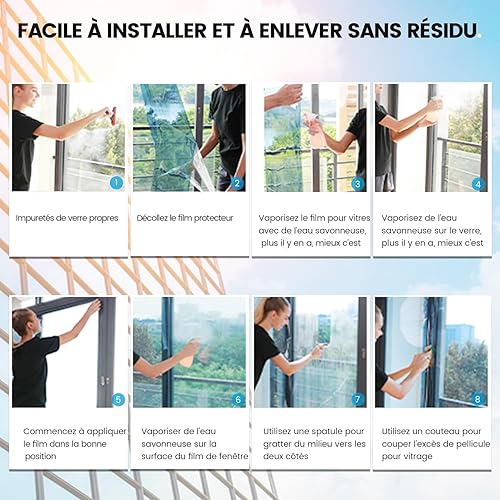 FACILE À INSTALLER ET À ENLEVER SANS RÉSIDU.

1
Impuretés de verre propres

2
Décollez le film protecteur

3
Vaporisez le film pour vitres avec de l'eau savonneuse, plus il y en a, mieux c'est

4
Vaporisez de l'eau savonneuse sur le verre, plus il y en a, mieux c'est

5
Commencez à appliquer le film dans la bonne position

6
Vaporiser de l'eau savonneuse sur la surface du film de fenêtre

7
Utilisez une spatule pour gratter du milieu vers les deux côtés

8
Utilisez un couteau pour couper l'excès de pellicule pour vitrage